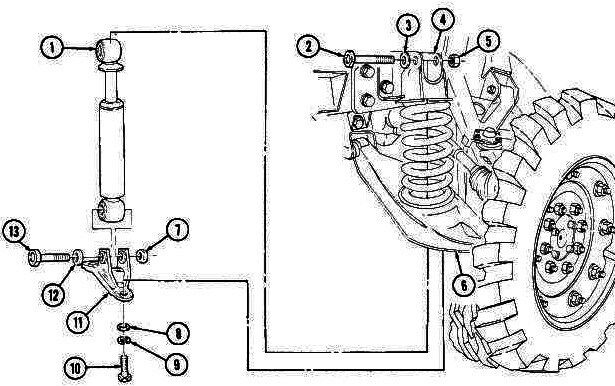 1
2
3
4
5
13
7
12
11
6
8
9
10