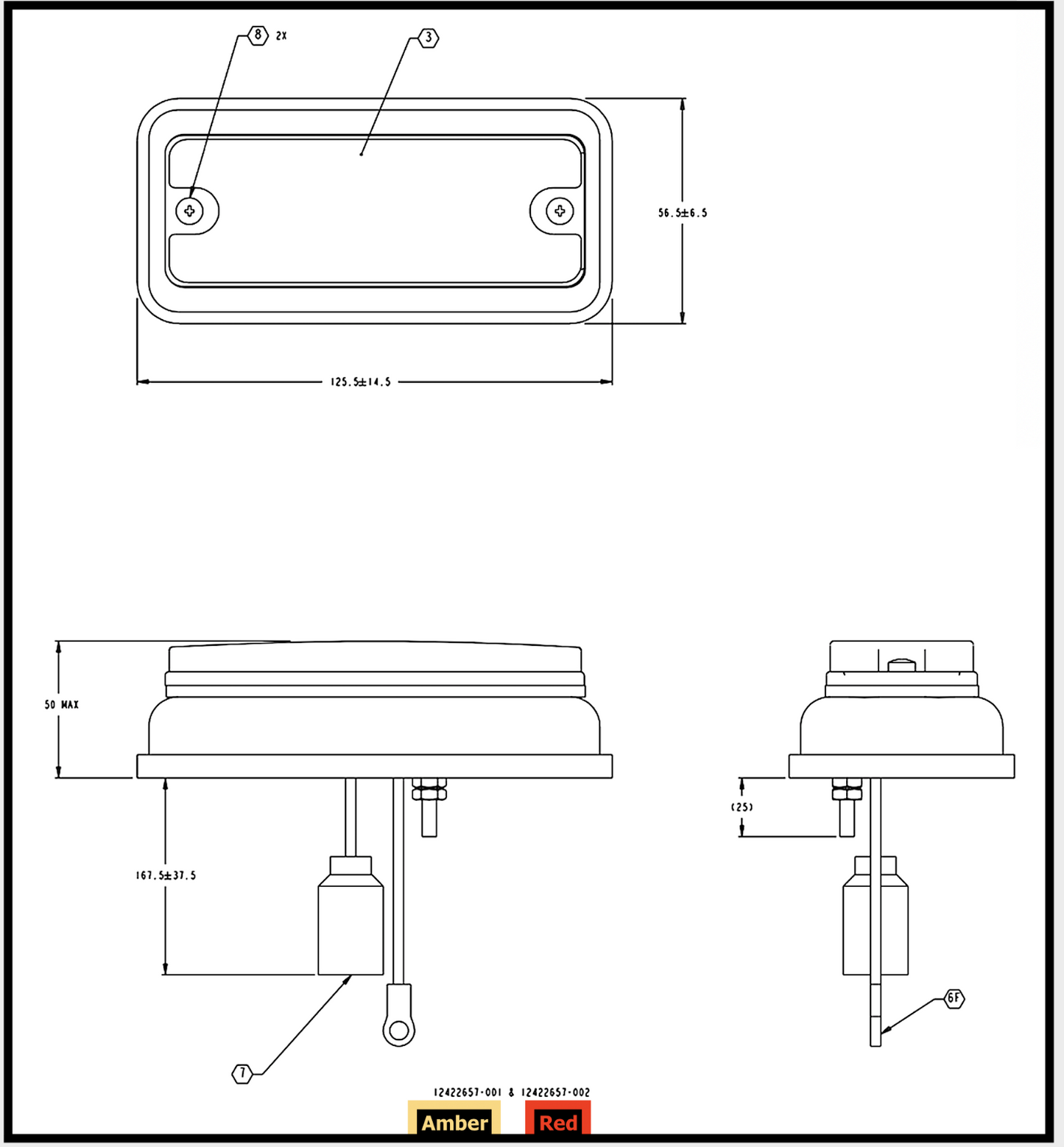 8 2X

3

56.5±6.5

125.5±14.5

50 MAX

167.5±37.5

(25)

6F

7

12422657-001 & 12422657-002

Amber

Red