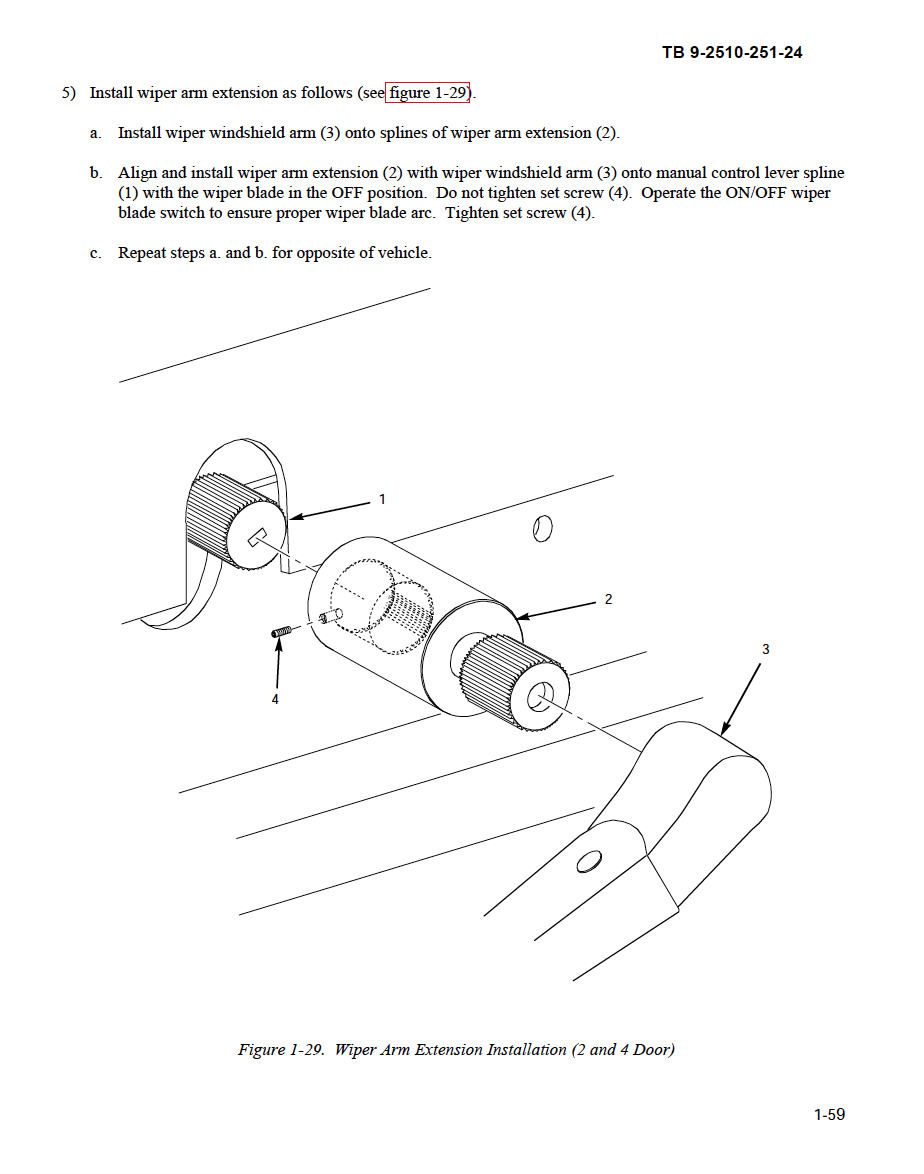 TB 9-2510-251-24

5) Install wiper arm extension as follows (see figure 1-29).

a. Install wiper windshield arm (3) onto splines of wiper arm extension (2).

b. Align and install wiper arm extension (2) with wiper windshield arm (3) onto manual control lever spline (1) with the wiper blade in the OFF position. Do not tighten set screw (4). Operate the ON/OFF wiper blade switch to ensure proper wiper blade arc. Tighten set screw (4).

c. Repeat steps a. and b. for opposite of vehicle.

1

2

3

4

Figure 1-29. Wiper Arm Extension Installation (2 and 4 Door)

1-59