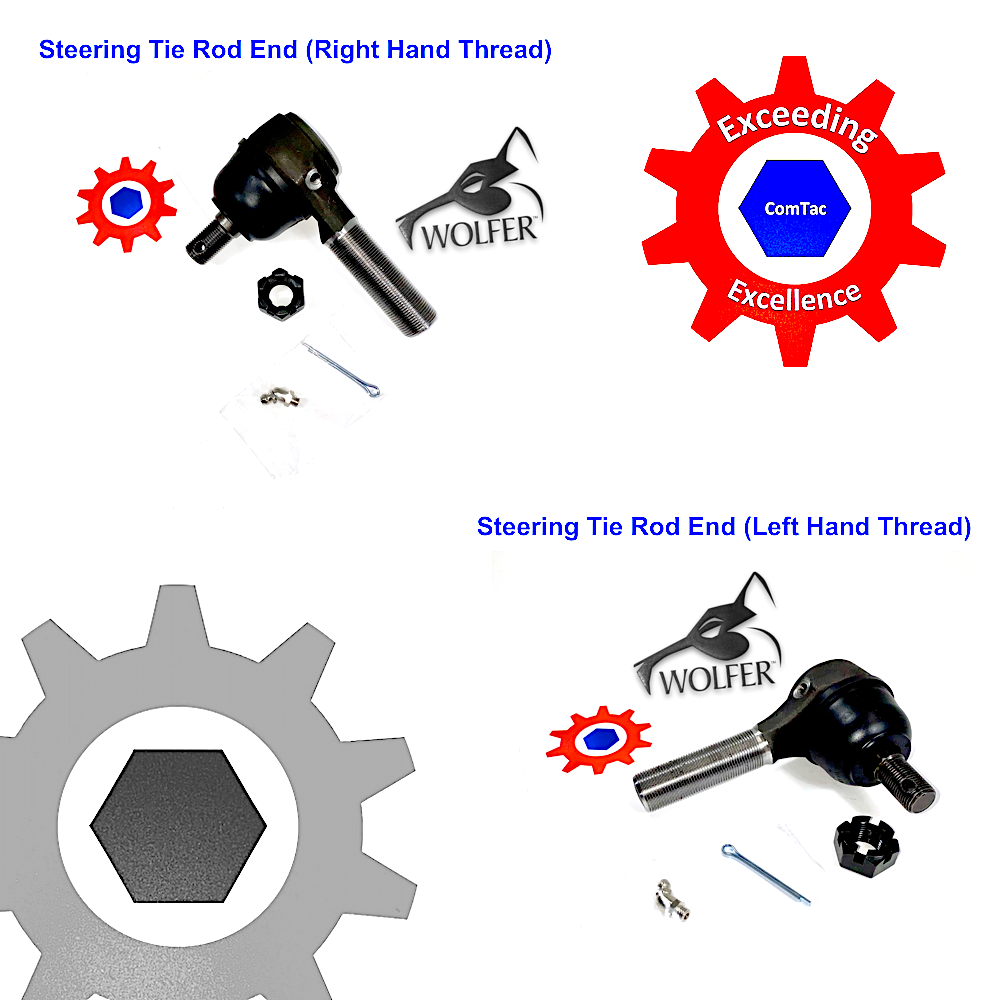 Steering Tie Rod End (Right Hand Thread)

WOLFER™

Exceeding

ComTac

Excellence

Steering Tie Rod End (Left Hand Thread)

WOLFER™