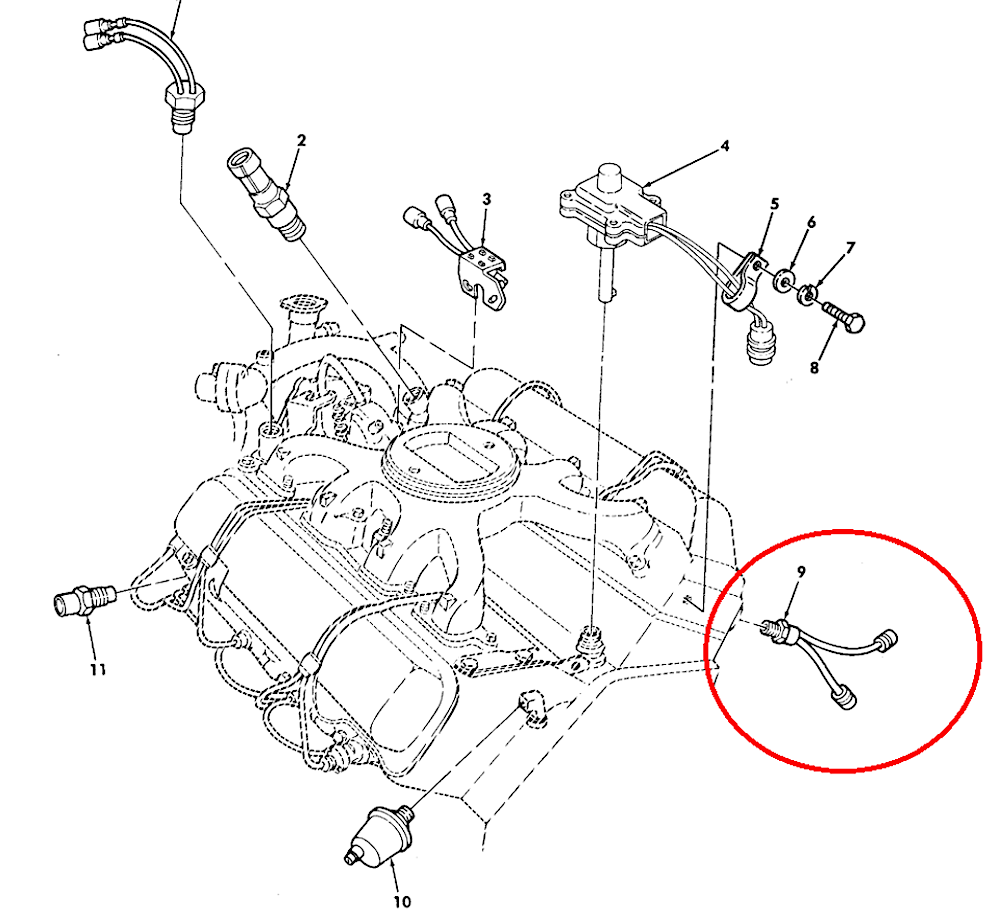 2
3
4
5
6
7
8
9
11
10