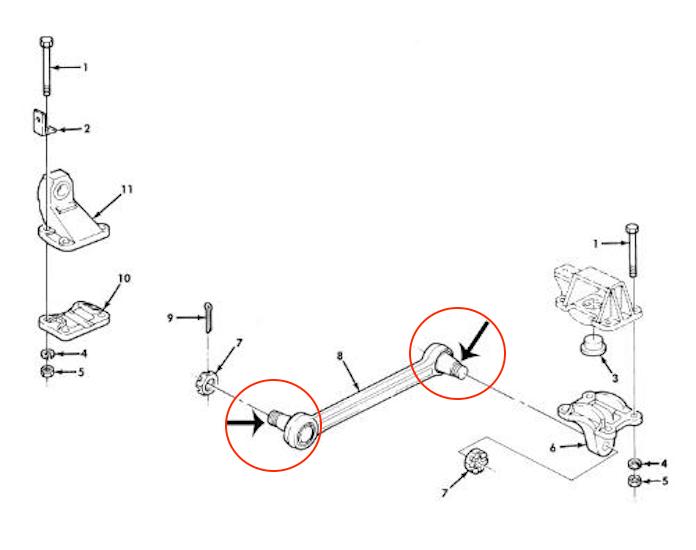 1
2
11
10
4
5
9
7
8
1
3
6
7
4
5