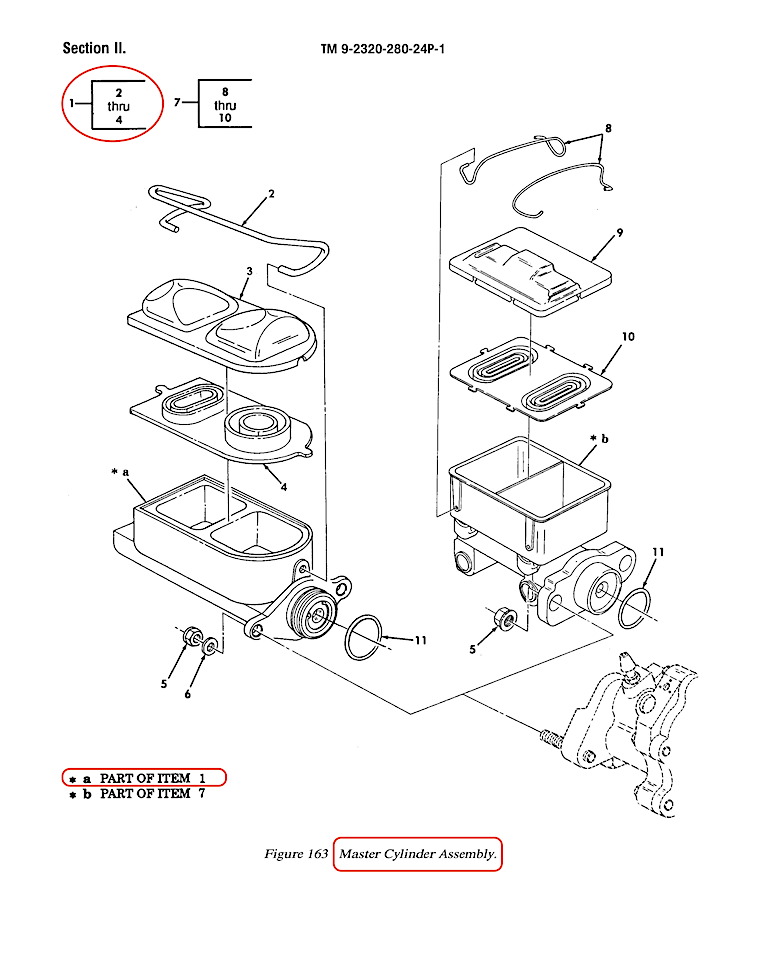 Section II.

TM 9-2320-280-24P-1

1 2 thru 4

7 8 thru 10

2

3

4

* a

5

6

11

8

9

10

* b

11

5

* a PART OF ITEM 1
* b PART OF ITEM 7

Figure 163 Master Cylinder Assembly.