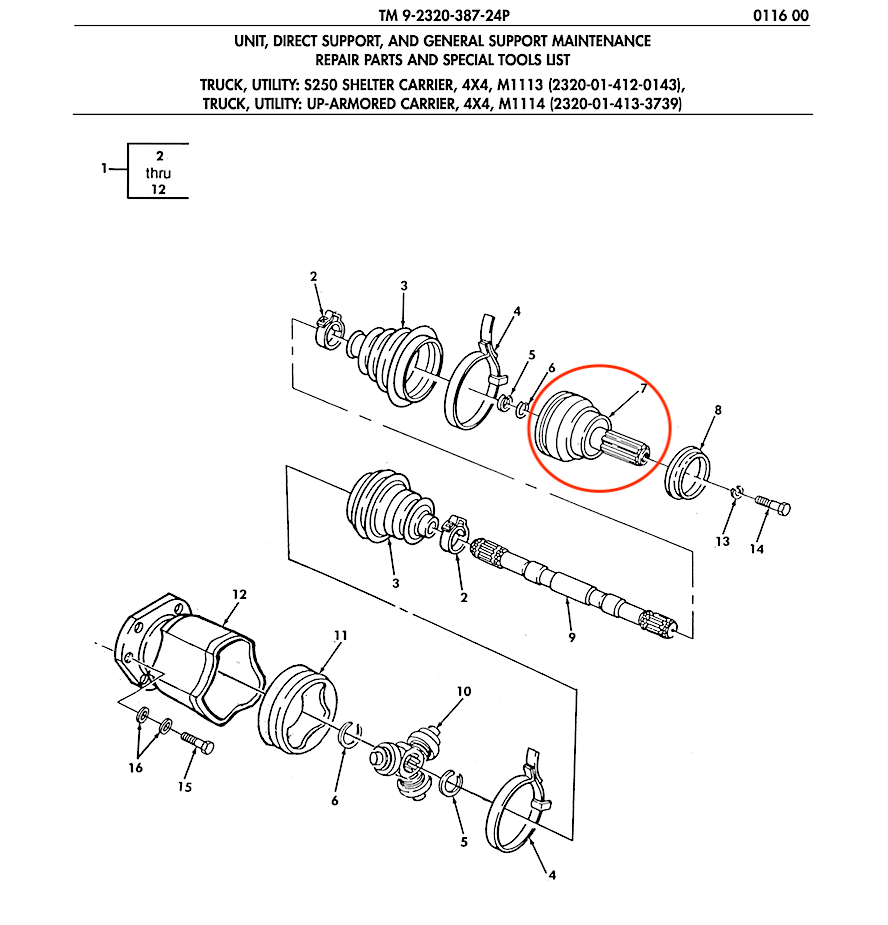 TM 9-2320-387-24P

0116 00

UNIT, DIRECT SUPPORT, AND GENERAL SUPPORT MAINTENANCE
REPAIR PARTS AND SPECIAL TOOLS LIST

TRUCK, UTILITY: S250 SHELTER CARRIER, 4X4, M1113 (2320-01-412-0143),
TRUCK, UTILITY: UP-ARMORED CARRIER, 4X4, M1114 (2320-01-413-3739)

1
2
thru
12

2
3
4
5
6
7
8
13
14
3
2
9
12
11
10
16
15
6
5
4